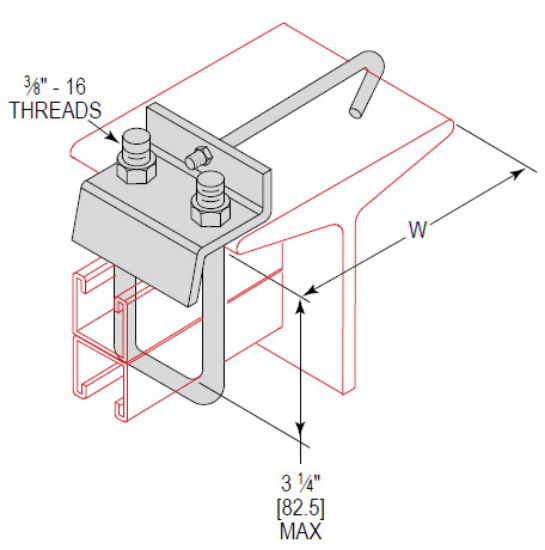 ⅜" - 16
THREADS

W

3 ¼"
[82.5]
MAX