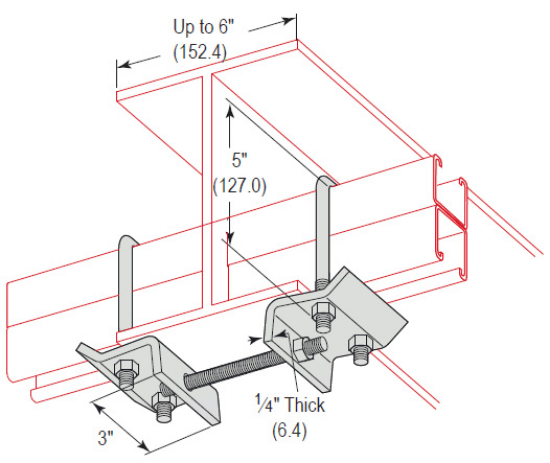 Up to 6"
(152.4)

5"
(127.0)

¼" Thick
(6.4)

3"