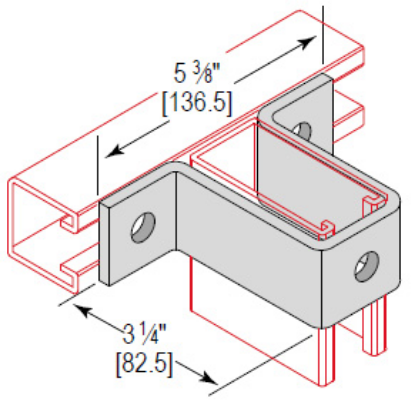 5 3⁄8"
[136.5]

3 1⁄4"
[82.5]