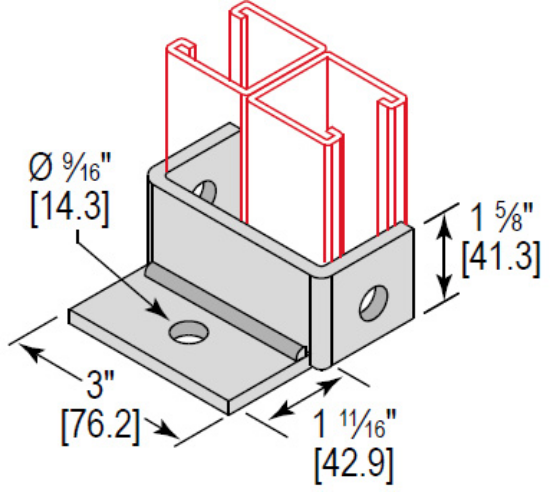 Ø $\frac{9}{16}$"
[14.3]

1 $\frac{5}{8}$"
[41.3]

3"
[76.2]

1 $\frac{11}{16}$"
[42.9]