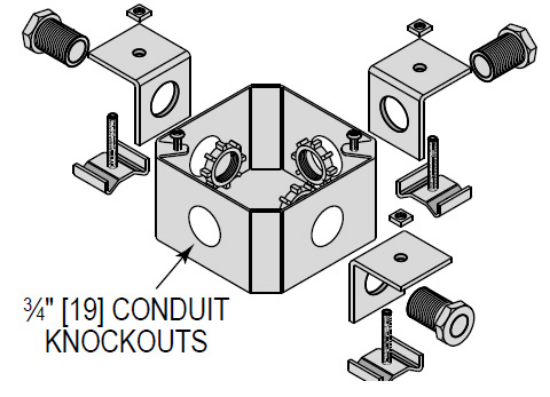 ¾" [19] CONDUIT KNOCKOUTS